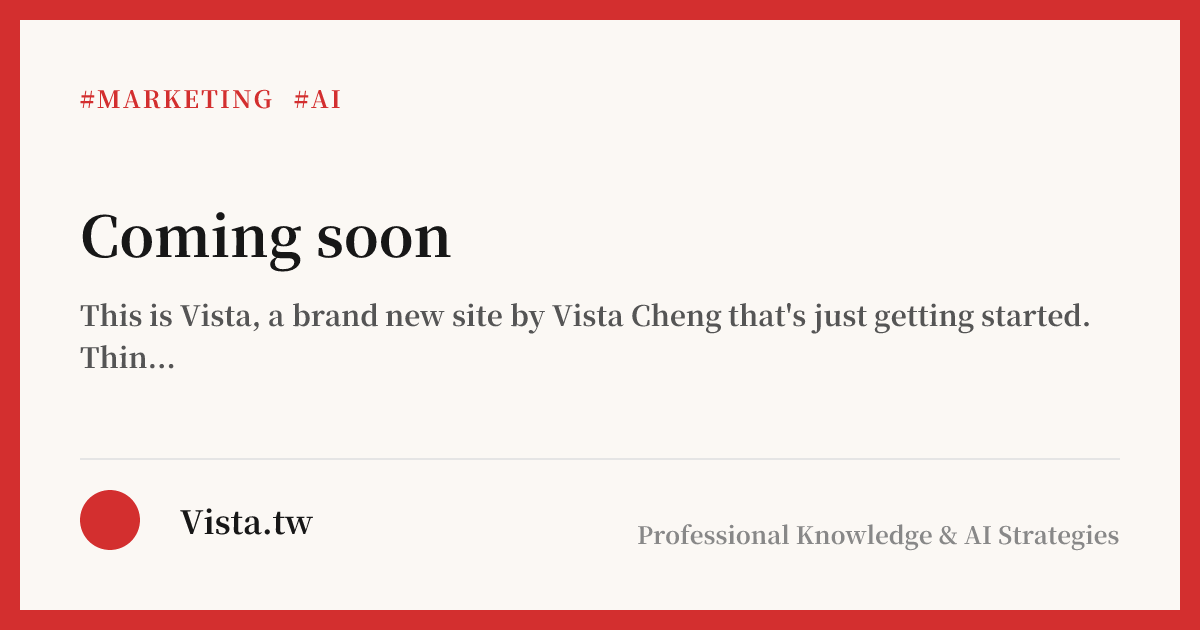 #MARKETING #AI

Coming soon

This is Vista, a brand new site by Vista Cheng that's just getting started. Thin...

Vista.tw

Professional Knowledge & AI Strategies